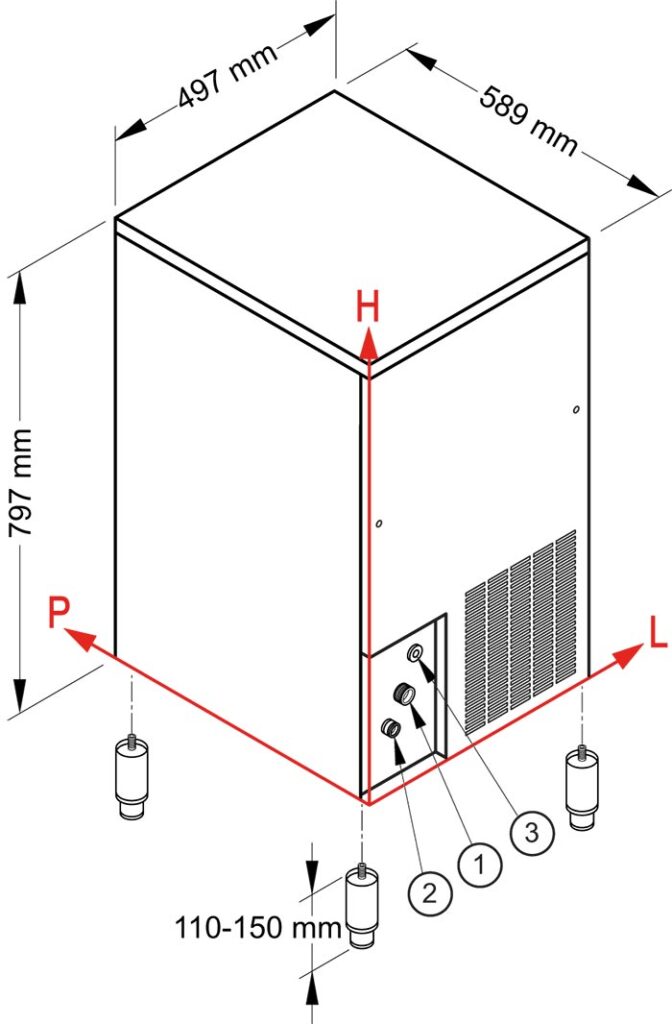 497 mm

589 mm

797 mm

H

P

L

3

1

2

110-150 mm